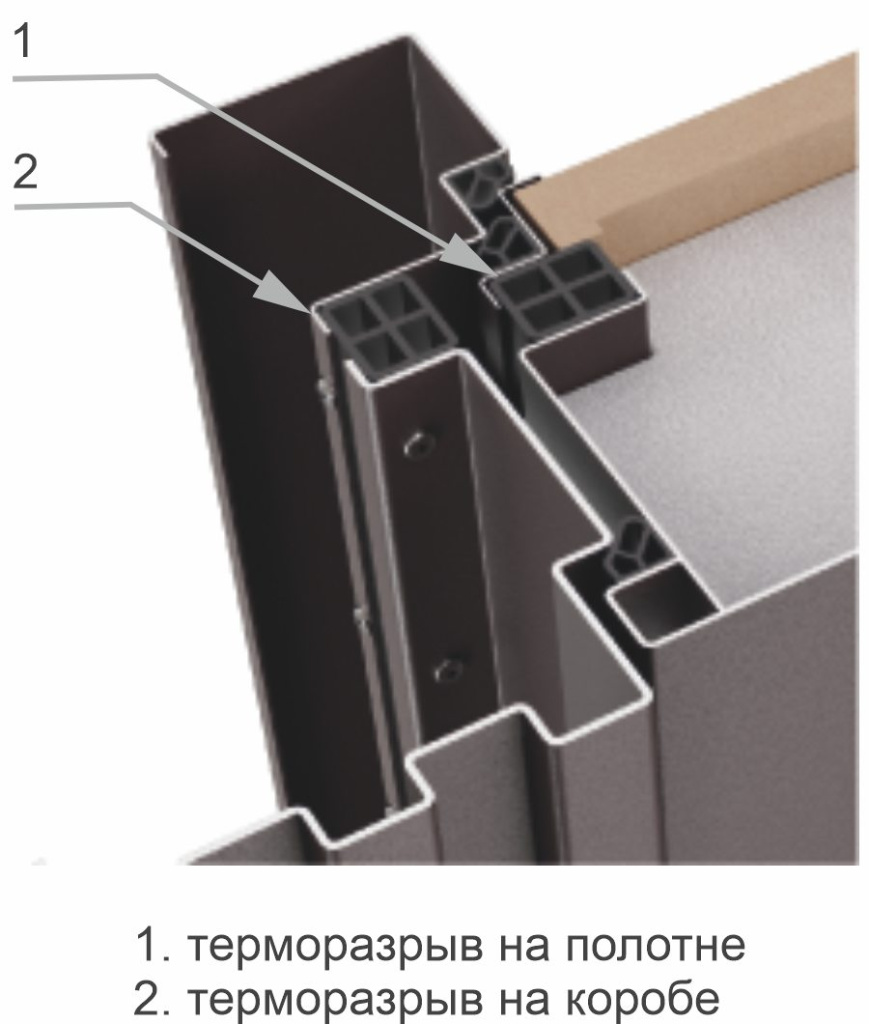 1

2

1. терморазрыв на полотне
2. терморазрыв на коробе